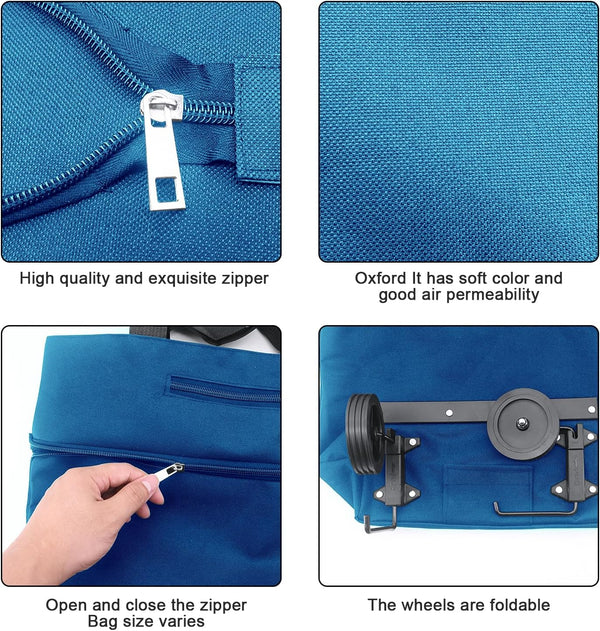 High quality and exquisite zipper

Oxford It has soft color and good air permeability

Open and close the zipper
Bag size varies

The wheels are foldable